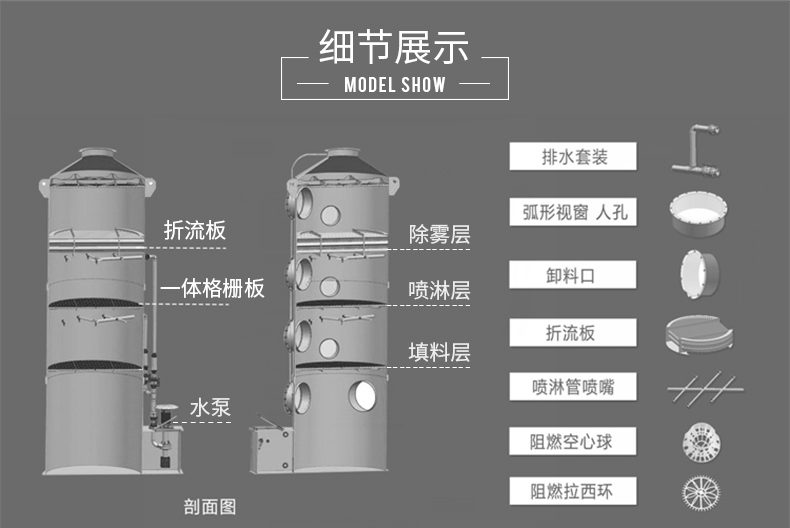 细节展示

MODEL SHOW

折流板

一体格栅板

水泵

剖面图

除雾层

喷淋层

填料层

排水套装

弧形视窗 人孔

卸料口

折流板

喷淋管喷嘴

阻燃空心球

阻燃拉西环