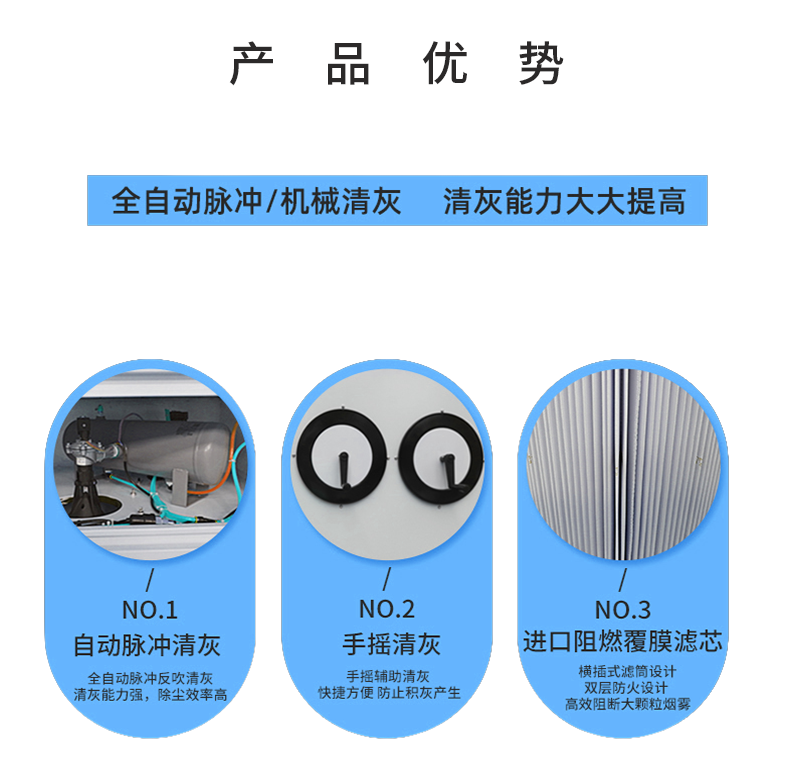 产 品 优 势

全自动脉冲/机械清灰 清灰能力大大提高

/
NO.1
自动脉冲清灰
全自动脉冲反吹清灰
清灰能力强，除尘效率高

/
NO.2
手摇清灰
手摇辅助清灰
快捷方便 防止积灰产生

/
NO.3
进口阻燃覆膜滤芯
横插式滤筒设计
双层防火设计
高效阻断大颗粒烟雾